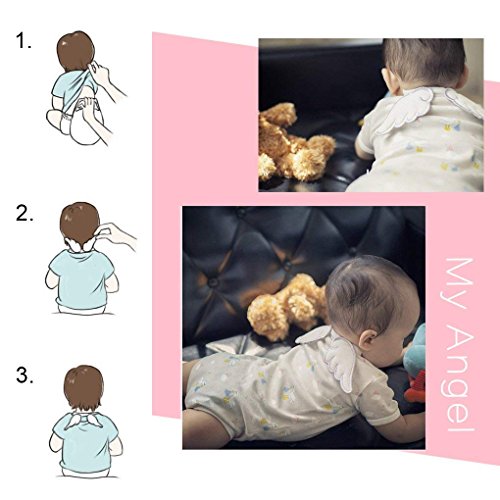 1.

2.

3.

My Angel