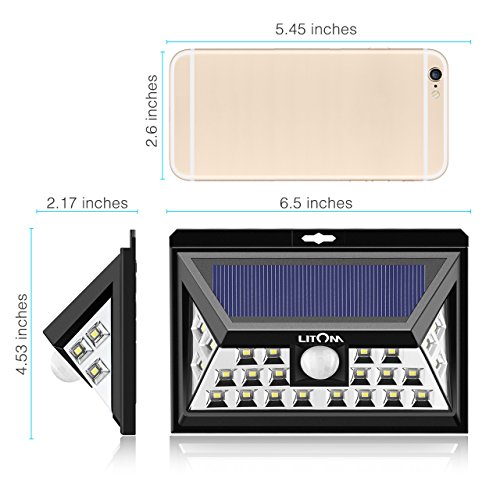 5.45 inches

2.6 inches

2.17 inches

6.5 inches

4.53 inches

LITOM