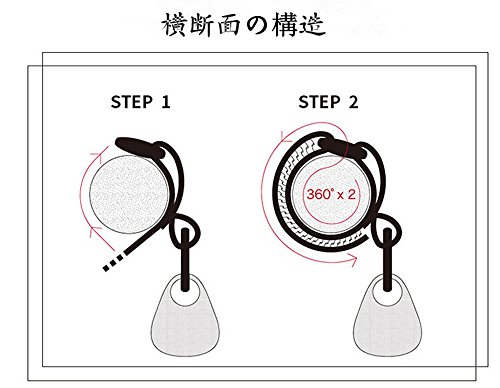 横断面の構造

STEP 1

STEP 2

360° x 2