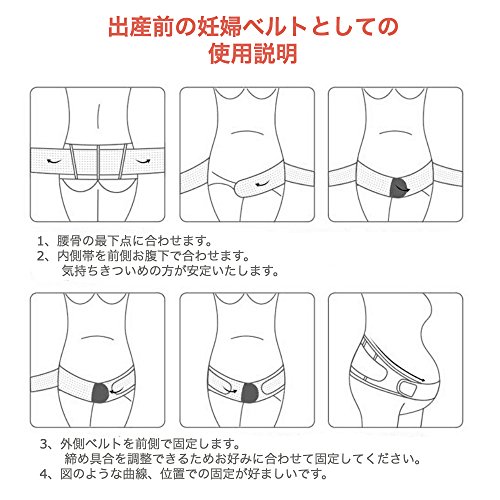 出産前の妊婦ベルトとしての
使用説明

1、腰骨の最下点に合わせます。
2、内側帯を前側お腹下で合わせます。
気持ちきついめの方が安定いたします。

3、外側ベルトを前側で固定します。
締め具合を調整できるためお好みに合わせて固定してください。
4、図のような曲線、位置での固定が好ましいです。