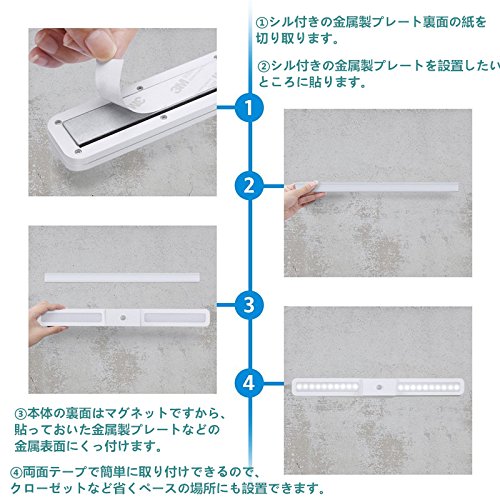 ①シル付きの金属製プレート裏面の紙を切り取ります。

②シル付きの金属製プレートを設置したいところに貼ります。

3M

1

2

3

4

③本体の裏面はマグネットですから、貼っておいた金属製プレートなどの金属表面にくっ付けます。

④両面テープで簡単に取り付けできるので、クローゼットなど省くペースの場所にも設置できます。