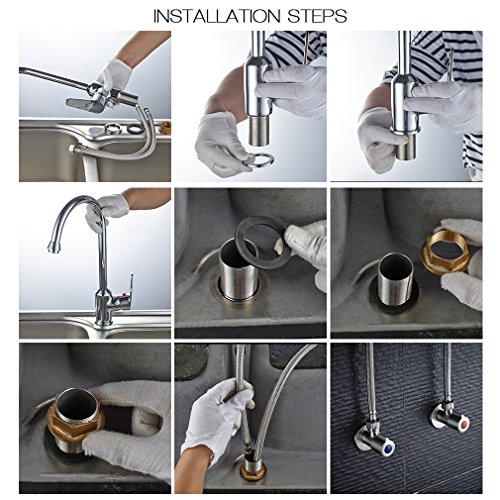 INSTALLATION STEPS