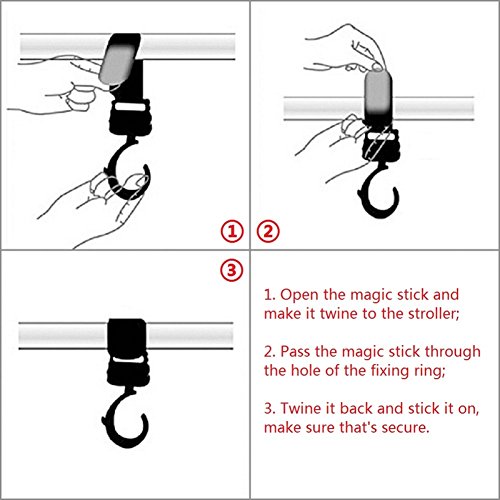 ①

②

③

1. Open the magic stick and make it twine to the stroller;

2. Pass the magic stick through the hole of the fixing ring;

3. Twine it back and stick it on, make sure that's secure.