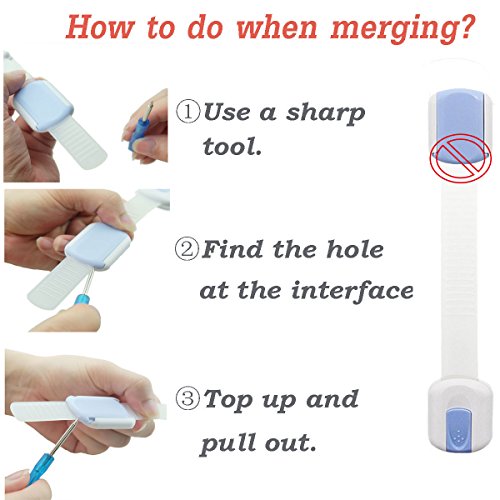 How to do when merging?

①Use a sharp tool.

②Find the hole at the interface

③Top up and pull out.