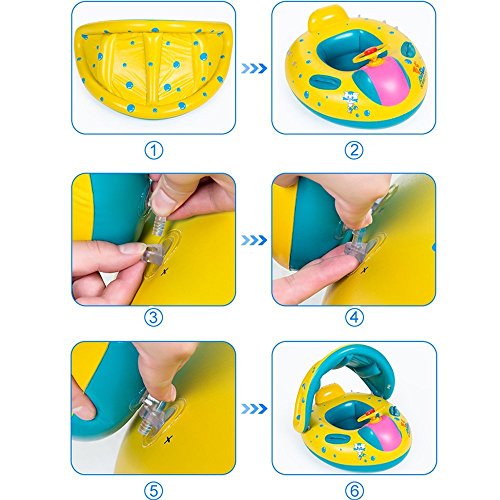 ①

②

③

④

⑤

⑥