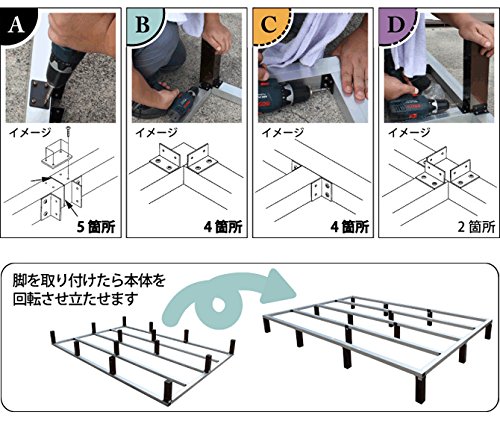 A

イメージ

5 箇所

B

イメージ

4 箇所

C

イメージ

4 箇所

D

イメージ

2 箇所

脚を取り付けたら本体を回転させ立たせます