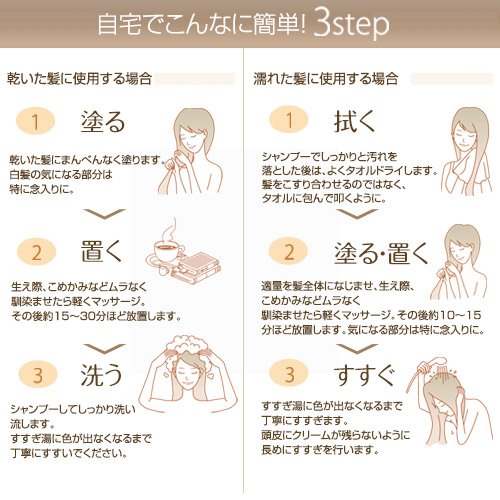 自宅でこんなに簡単! 3step

乾いた髪に使用する場合

1 塗る

乾いた髪にまんべんなく塗ります。白髪の気になる部分は特に念入りに。

2 置く

生え際、こめかみなどムラなく馴染ませたら軽くマッサージ。その後約15～30分ほど放置します。

3 洗う

シャンプーしてしっかり洗い流します。すすぎ湯に色が出なくなるまで丁寧にすすいでください。

濡れた髪に使用する場合

1 拭く

シャンプーでしっかりと汚れを落とした後は、よくタオルドライします。髪をこすり合わせるのではなく、タオルに包んで叩くように。

2 塗る・置く

適量を髪全体になじませ、生え際、こめかみなどムラなく馴染ませたら軽くマッサージ。その後約10～15分ほど放置します。気になる部分は特に念入りに。

3 すすぐ

すすぎ湯に色が出なくなるまで丁寧にすすぎます。頭皮にクリームが残らないように長めにすすぎを行います。