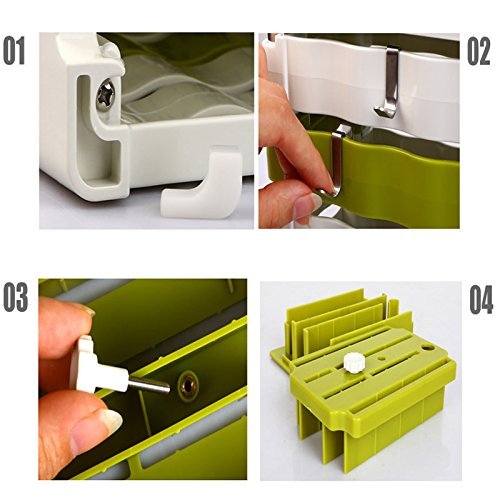 01

02

03

04