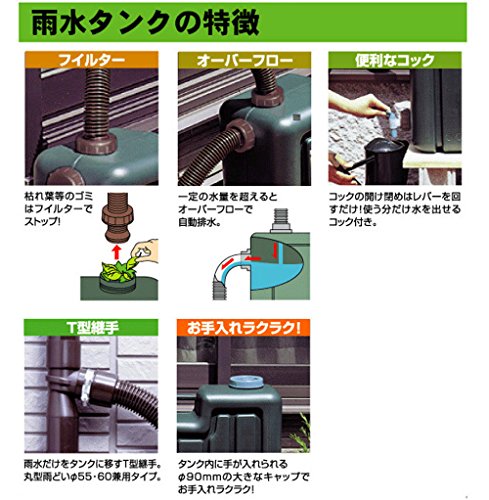 雨水タンクの特徴

フイルター

枯れ葉等のゴミはフイルターでストップ!

オーバーフロー

一定の水量を超えるとオーバーフローで自動排水。

便利なコック

コックの開け閉めはレバーを回すだけ!使う分だけ水を出せるコック付き。

T型継手

雨水だけをタンクに移すT型継手。丸型雨どいφ55・60兼用タイプ。

お手入れラクラク!

タンク内に手が入れられるφ90mmの大きなキャップでお手入れラクラク!