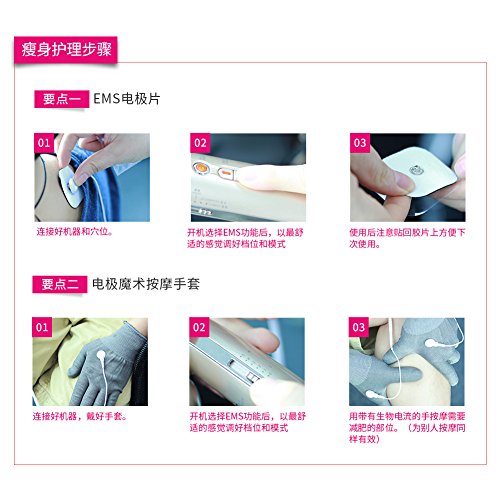 瘦身护理步骤

要点一 EMS电极片

01
连接好机器和穴位。

02
开机选择EMS功能后，以最舒适的感觉调好档位和模式

03
使用后注意贴回胶片上方便下次使用。

要点二 电极魔术按摩手套

01
连接好机器，戴好手套。

02
开机选择EMS功能后，以最舒适的感觉调好档位和模式

03
用带有生物电流的手按摩需要减肥的部位。（为别人按摩同样有效）