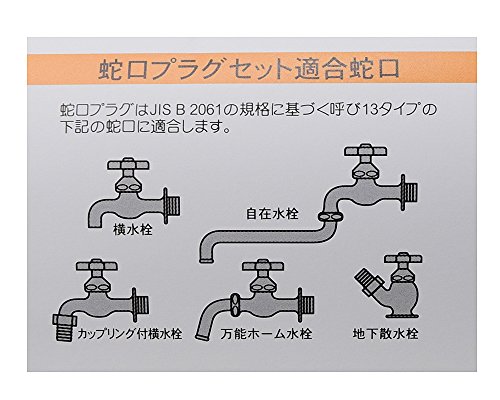 蛇口プラグ セット適合蛇口

蛇口プラグはJIS B 2061の規格に基づく呼び13タイプの下記の蛇口に適合します。

横水栓

自在水栓

カップリング付横水栓

万能ホーム水栓

地下散水栓