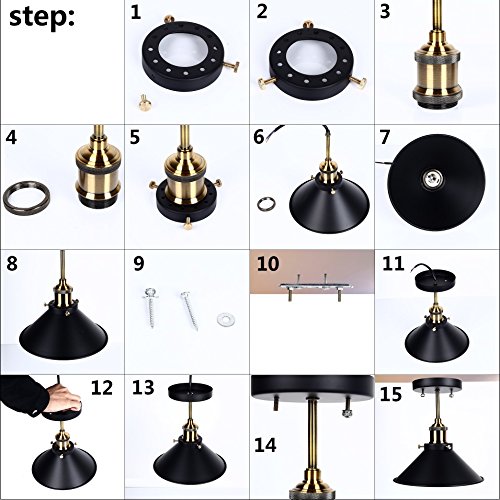 step:

1

2

3

4

5

6

7

8

9

10

11

12

13

14

15