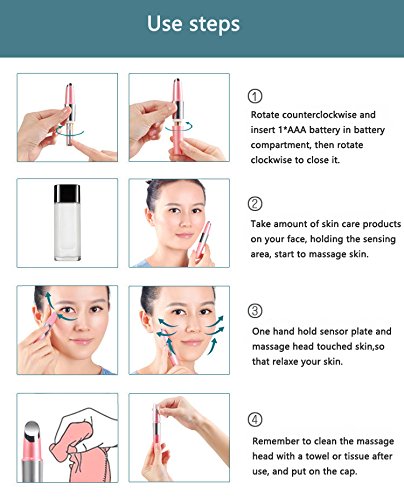 Use steps

①
Rotate counterclockwise and insert 1*AAA battery in battery compartment, then rotate clockwise to close it.

②
Take amount of skin care products on your face, holding the sensing area, start to massage skin.

③
One hand hold sensor plate and massage head touched skin,so that relaxe your skin.

④
Remember to clean the massage head with a towel or tissue after use, and put on the cap.