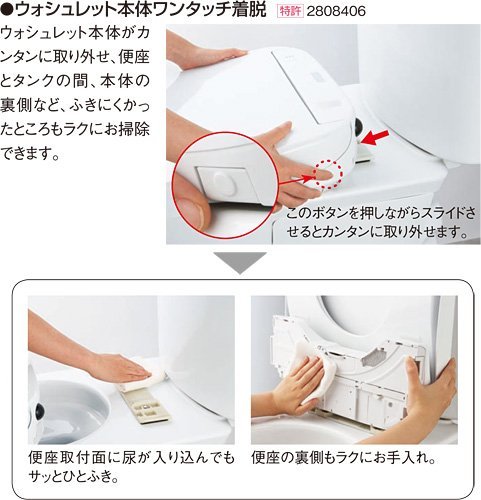 ●ウォシュレット本体ワンタッチ着脱 特許 2808406

ウォシュレット本体がカンタンに取り外せ、便座とタンクの間、本体の裏側など、ふきにくかったところもラクにお掃除できます。

このボタンを押しながらスライドさせるとカンタンに取り外せます。

便座取付面に尿が入り込んでもサッとひとふき。

便座の裏側もラクにお手入れ。