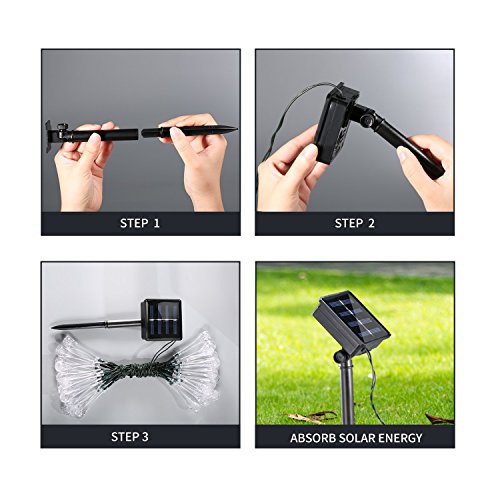 STEP 1

STEP 2

STEP 3

ABSORB SOLAR ENERGY