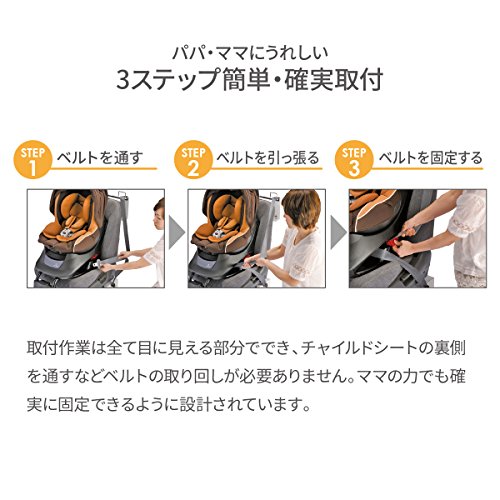 パパ・ママにうれしい
3ステップ簡単・確実取付

STEP 1 ベルトを通す

STEP 2 ベルトを引っ張る

STEP 3 ベルトを固定する

取付作業は全て目に見える部分ででき、チャイルドシートの裏側を通すなどベルトの取り回しが必要ありません。ママの力でも確実に固定できるように設計されています。