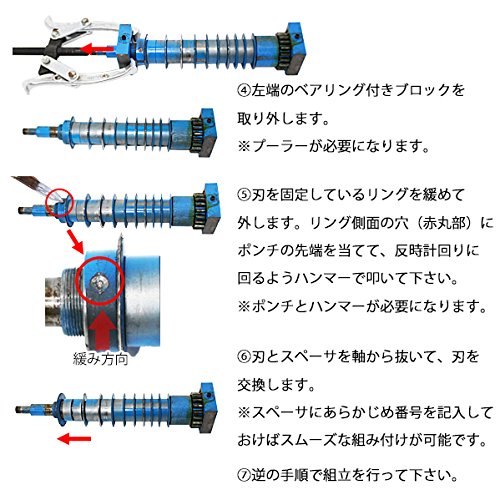 ④左端のベアリング付きブロックを取り外します。
※プーラーが必要になります。

⑤刃を固定しているリングを緩めて外します。リング側面の穴（赤丸部）にポンチの先端を当てて、反時計回りに回るようハンマーで叩いて下さい。
※ポンチとハンマーが必要になります。

緩み方向

⑥刃とスペーサを軸から抜いて、刃を交換します。
※スペーサにあらかじめ番号を記入しておけばスムーズな組み付けが可能です。

⑦逆の手順で組立を行って下さい。