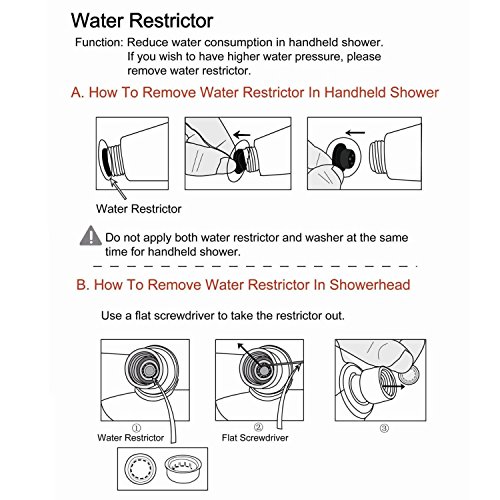 Water Restrictor

Function: Reduce water consumption in handheld shower. If you wish to have higher water pressure, please remove water restrictor.

A. How To Remove Water Restrictor In Handheld Shower

Water Restrictor

Do not apply both water restrictor and washer at the same time for handheld shower.

B. How To Remove Water Restrictor In Showerhead

Use a flat screwdriver to take the restrictor out.

①
Water Restrictor

②
Flat Screwdriver

③