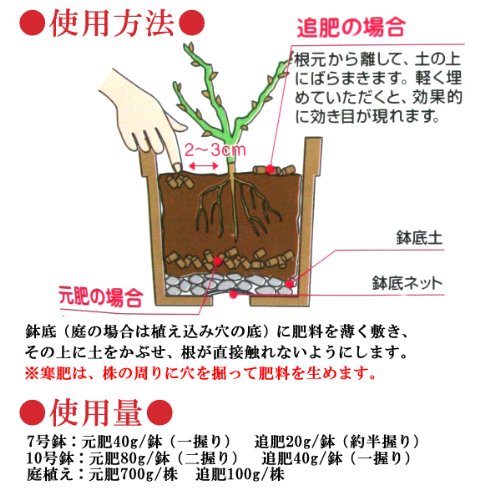 ●使用方法●

追肥の場合

根元から離して、土の上にばらまきます。軽く埋めていただくと、効果的に効き目が現れます。

2～3cm

鉢底土

鉢底ネット

元肥の場合

鉢底（庭の場合は植え込み穴の底）に肥料を薄く敷き、その上に土をかぶせ、根が直接触れないようにします。
※寒肥は、株の周りに穴を掘って肥料を生めます。

●使用量●

7号鉢：元肥40g/鉢（一握り）　追肥20g/鉢（約半握り）
10号鉢：元肥80g/鉢（二握り）　追肥40g/鉢（一握り）
庭植え：元肥700g/株　追肥100g/株