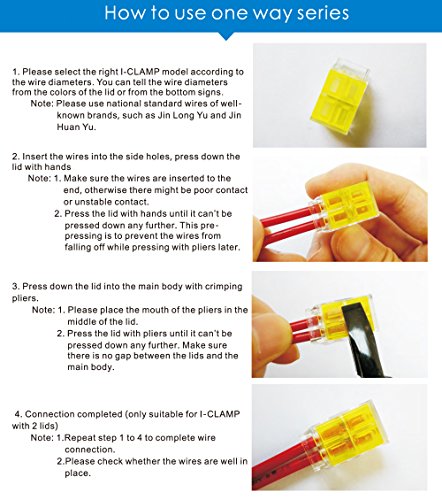 How to use one way series

1. Please select the right I-CLAMP model according to the wire diameters. You can tell the wire diameters from the colors of the lid or from the bottom signs.
Note: Please use national standard wires of well-known brands, such as Jin Long Yu and Jin Huan Yu.

2. Insert the wires into the side holes, press down the lid with hands
Note: 1. Make sure the wires are inserted to the end, otherwise there might be poor contact or unstable contact.
2. Press the lid with hands until it can't be pressed down any further. This pre-pressing is to prevent the wires from falling off while pressing with pliers later.

3. Press down the lid into the main body with crimping pliers.
Note: 1. Please place the mouth of the pliers in the middle of the lid.
2. Press the lid with pliers until it can't be pressed down any further. Make sure there is no gap between the lids and the main body.

4. Connection completed (only suitable for I-CLAMP with 2 lids)
Note: 1.Repeat step 1 to 4 to complete wire connection.
2.Please check whether the wires are well in place.