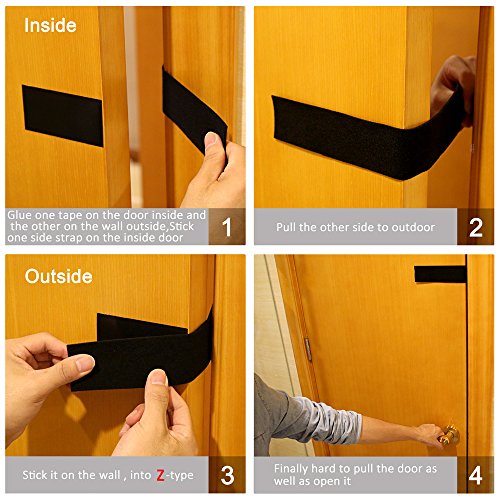 Inside

Glue one tape on the door inside and the other on the wall outside,Stick one side strap on the inside door

1

Pull the other side to outdoor

2

Outside

Stick it on the wall , into Z-type

3

Finally hard to pull the door as well as open it

4