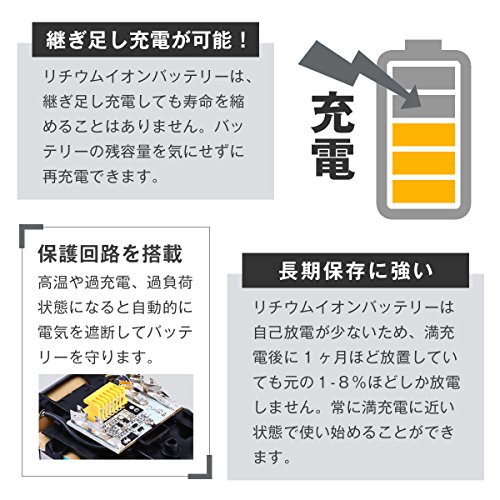 継ぎ足し充電が可能！

リチウムイオンバッテリーは、継ぎ足し充電しても寿命を縮めることはありません。バッテリーの残容量を気にせずに再充電できます。

充電

保護回路を搭載

高温や過充電、過負荷状態になると自動的に電気を遮断してバッテリーを守ります。

長期保存に強い

リチウムイオンバッテリーは自己放電が少ないため、満充電後に１ヶ月ほど放置していても元の1-８％ほどしか放電しません。常に満充電に近い状態で使い始めることができます。