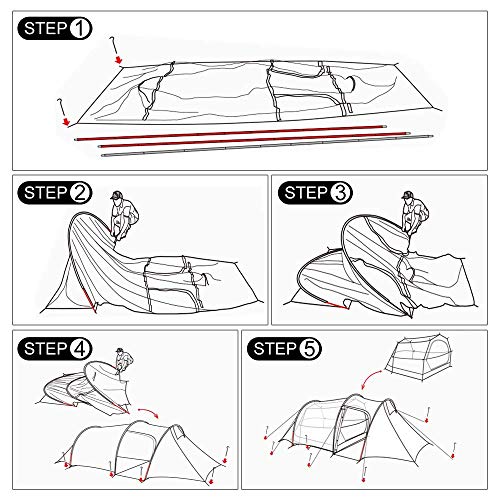 STEP 1

STEP 2

STEP 3

STEP 4

STEP 5