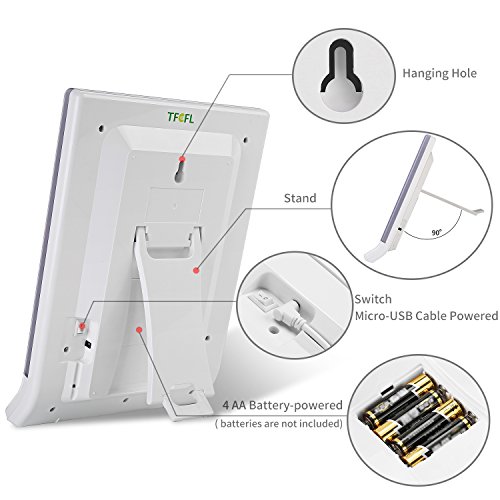 TFCFL

Hanging Hole

Stand

90°

Switch
Micro-USB Cable Powered

4 AA Battery-powered
( batteries are not included)