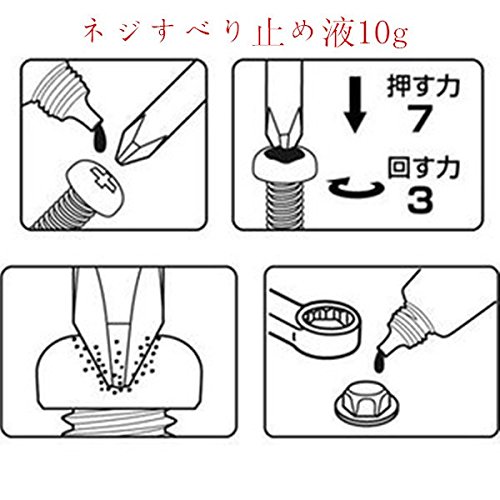 ネジすべり止め液10g

押す力
7

回す力
3