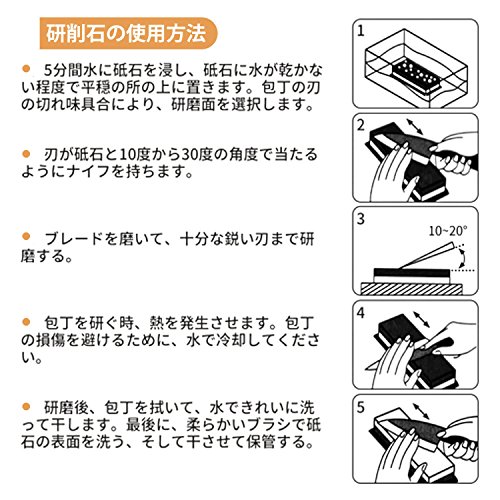 研削石の使用方法

● 5分間水に砥石を浸し、砥石に水が乾かない程度で平穏の所の上に置きます。包丁の刃の切れ味具合により、研磨面を選択します。

● 刃が砥石と10度から30度の角度で当たるようにナイフを持ちます。

● ブレードを磨いて、十分な鋭い刃まで研磨する。

● 包丁を研ぐ時、熱を発生させます。包丁の損傷を避けるために、水で冷却してください。

● 研磨後、包丁を拭いて、水できれいに洗って干します。最後に、柔らかいブラシで砥石の表面を洗う、そして干させて保管する。

1

2

3

10~20°

4

5