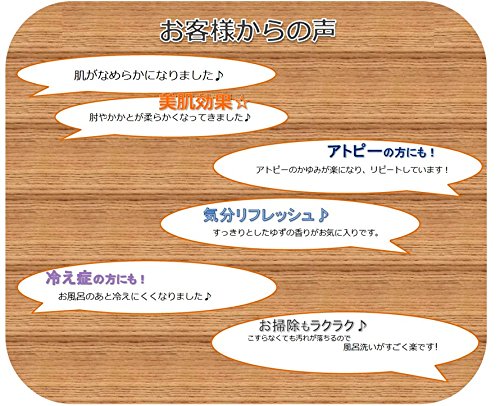 お客様からの声

肌がなめらかになりました♪

美肌効果☆

肘やかかとが柔らかくなってきました♪

アトピーの方にも！

アトピーのかゆみが楽になり、リピートしています！

気分リフレッシュ♪

すっきりとしたゆずの香りがお気に入りです。

冷え症の方にも！

お風呂のあと冷えにくくなりました♪

お掃除もラクラク♪

こすらなくても汚れが落ちるので
風呂洗いがすごく楽です！