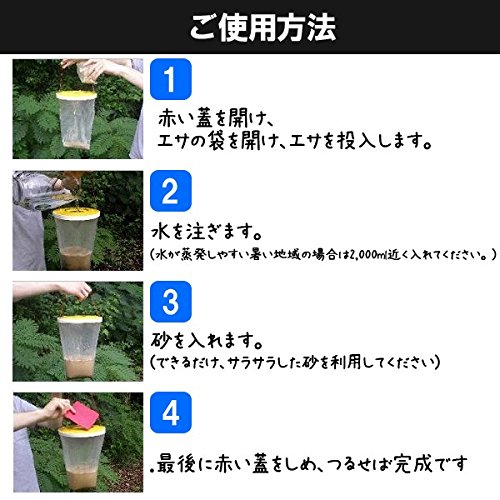 ご使用方法

1

赤い蓋を開け、
エサの袋を開け、エサを投入します。

2

水を注ぎます。
（水が蒸発しやすい暑い地域の場合は2,000ml近く入れてください。）

3

砂を入れます。
（できるだけ、サラサラした砂を利用してください）

4

.最後に赤い蓋をしめ、つるせば完成です