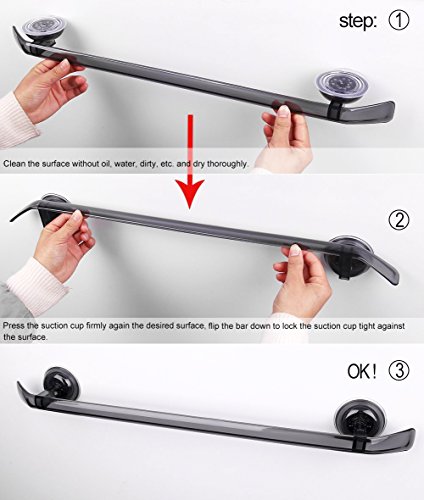 step: ①

Clean the surface without oil, water, dirty, etc. and dry thoroughly.

②

Press the suction cup firmly again the desired surface, flip the bar down to lock the suction cup tight against the surface.

OK! ③