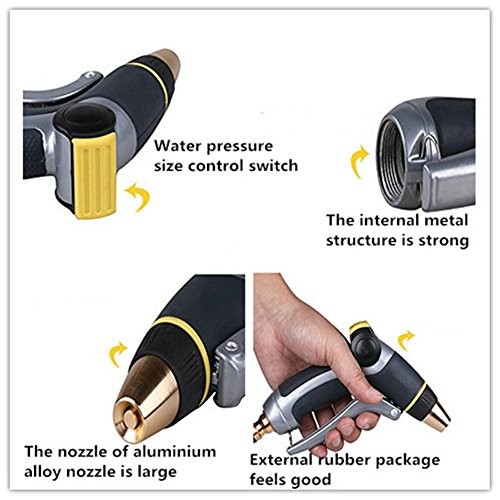 Water pressure size control switch

The internal metal structure is strong

The nozzle of aluminium alloy nozzle is large

External rubber package feels good