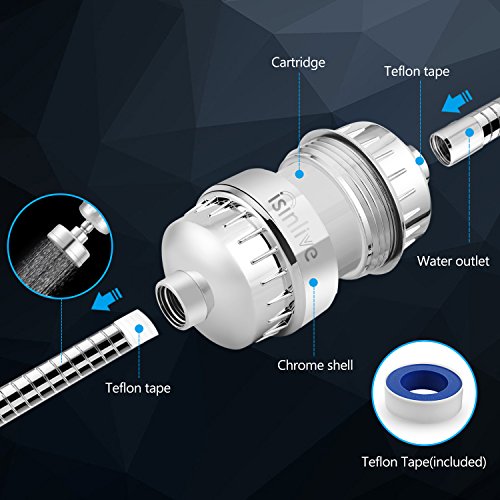 Cartridge

Teflon tape

isinlive

Water outlet

Chrome shell

Teflon tape

Teflon Tape(included)