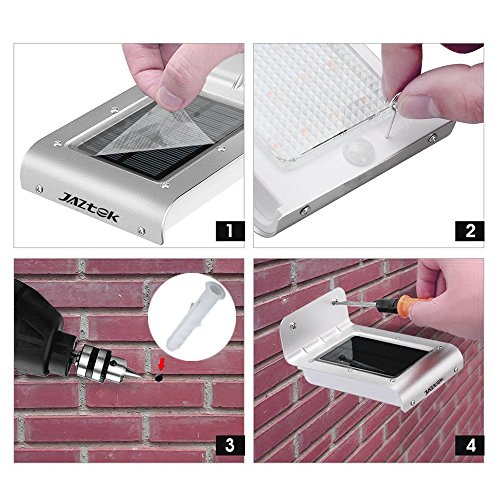 JAZtek
1
2
3
JAZtek
4