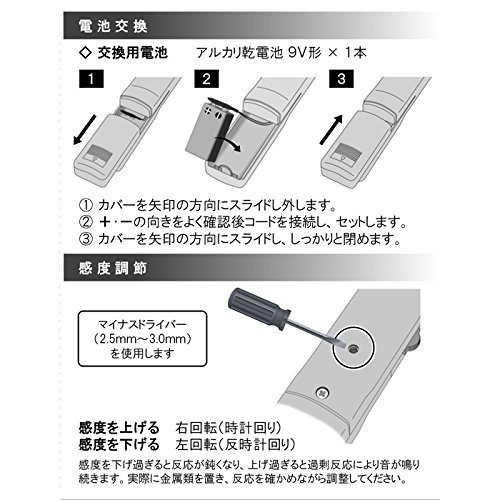 電池交換

◇ 交換用電池　アルカリ乾電池 9V形 × 1本

1

2

3

① カバーを矢印の方向にスライドし外します。
② ＋・－の向きをよく確認後コードを接続し、セットします。
③ カバーを矢印の方向にスライドし、しっかりと閉めます。

感度調節

マイナスドライバー
（2.5mm～3.0mm）
を使用します

感度を上げる　右回転（時計回り）
感度を下げる　左回転（反時計回り）

感度を下げ過ぎると反応が鈍くなり、上げ過ぎると過剰反応により音が鳴り続きます。実際に金属類を置き、反応を確かめながら調整してください。