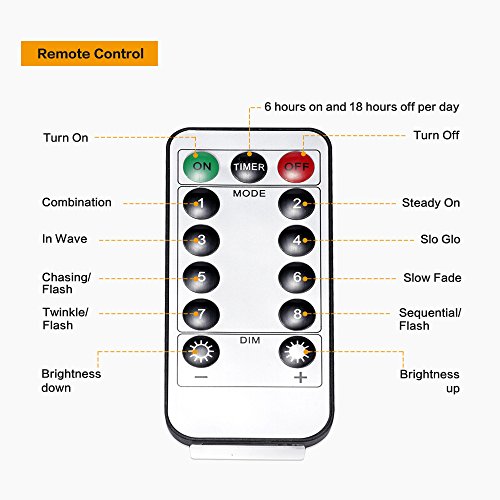 Remote Control

6 hours on and 18 hours off per day

Turn On

Turn Off

ON

TIMER

OFF

MODE

Combination

1

2

Steady On

In Wave

3

4

Slo Glo

Chasing/ Flash

5

6

Slow Fade

Twinkle/ Flash

7

8

Sequential/ Flash

DIM

Brightness down

−

+

Brightness up