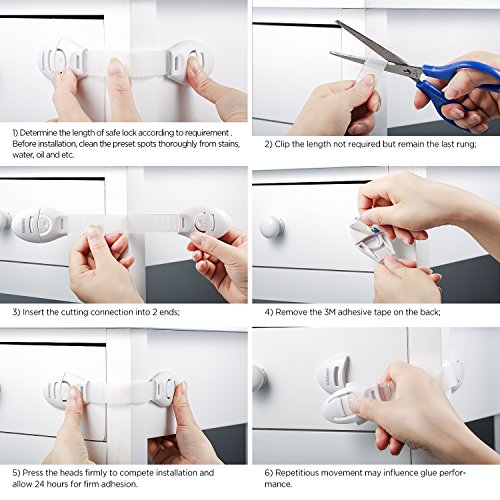 1) Determine the length of safe lock according to requirement . Before installation, clean the preset spots thoroughly from stains, water, oil and etc.

2) Clip the length not required but remain the last rung;

3) Insert the cutting connection into 2 ends;

4) Remove the 3M adhesive tape on the back;

5) Press the heads firmly to compete installation and allow 24 hours for firm adhesion.

6) Repetitious movement may influence glue performance.