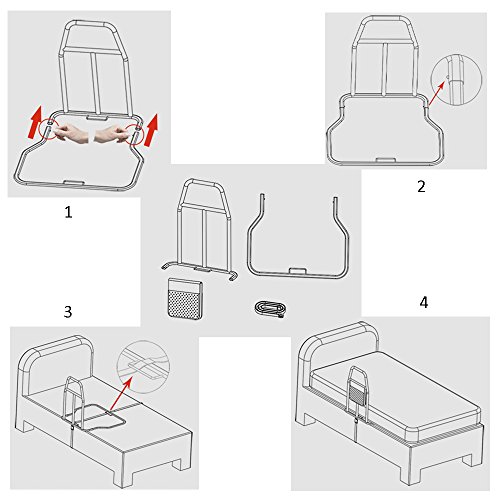 1

2

3

4