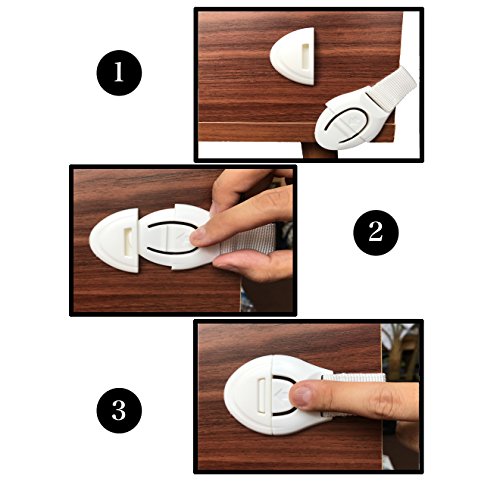 1

2

3