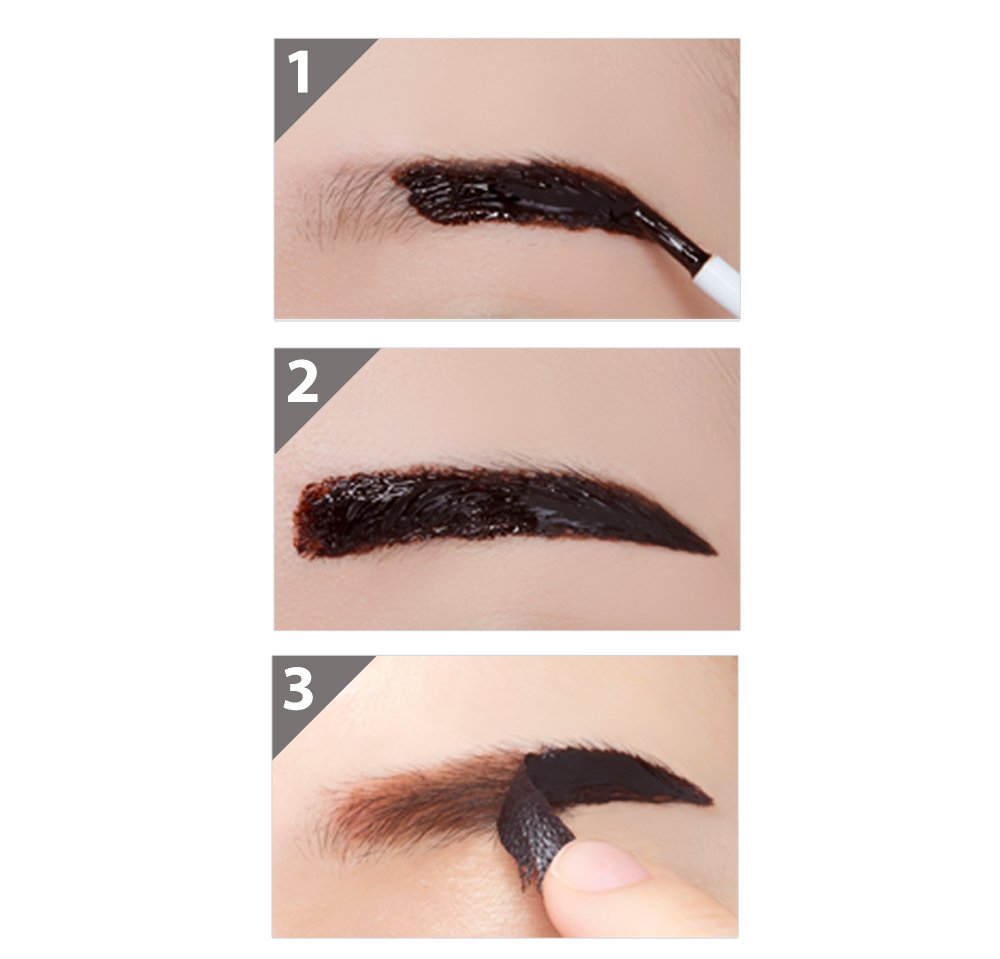 1

2

3