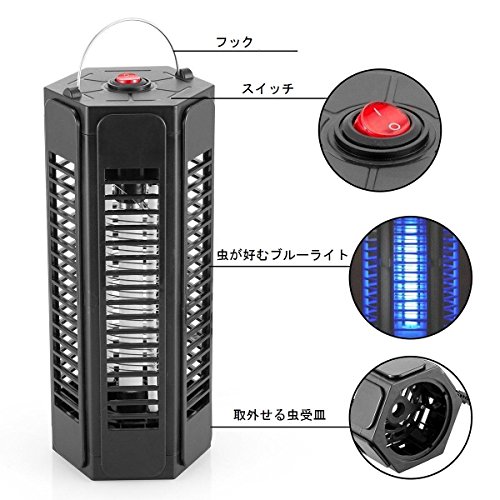 フック

スイッチ

虫が好むブルーライト

取外せる虫受皿