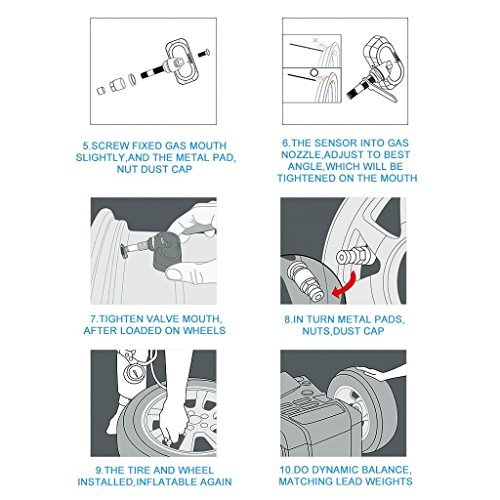 5.SCREW FIXED GAS MOUTH SLIGHTLY,AND THE METAL PAD, NUT DUST CAP

6.THE SENSOR INTO GAS NOZZLE,ADJUST TO BEST ANGLE,WHICH WILL BE TIGHTENED ON THE MOUTH

7.TIGHTEN VALVE MOUTH, AFTER LOADED ON WHEELS

8.IN TURN METAL PADS, NUTS,DUST CAP

9.THE TIRE AND WHEEL INSTALLED,INFLATABLE AGAIN

10.DO DYNAMIC BALANCE, MATCHING LEAD WEIGHTS