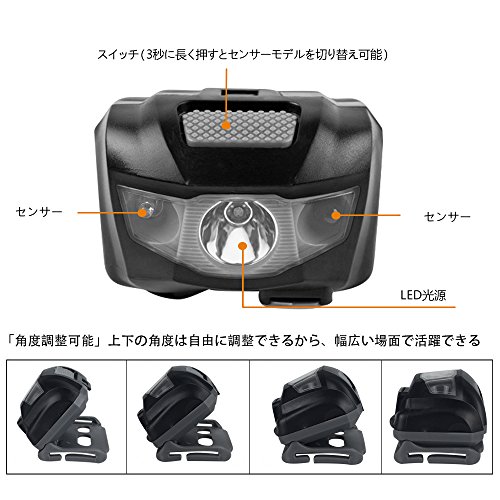 スイッチ（3秒に長く押すとセンサーモデルを切り替え可能）

センサー

センサー

LED光源

「角度調整可能」上下の角度は自由に調整できるから、幅広い場面で活躍できる