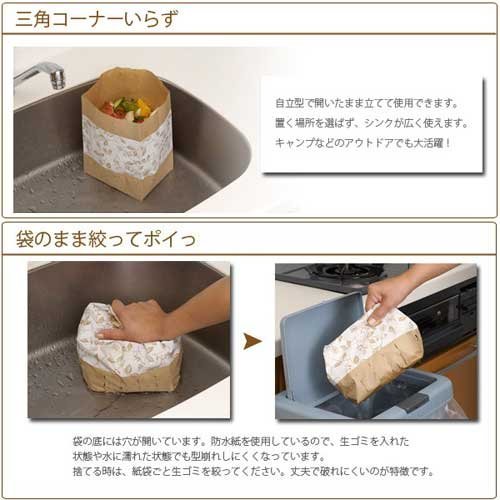 三角コーナーいらず

自立型で開いたまま立てて使用できます。
置く場所を選ばず、シンクが広く使えます。
キャンプなどのアウトドアでも大活躍！

袋のまま絞ってポイっ

袋の底には穴が開いています。防水紙を使用しているので、生ゴミを入れた状態や水に濡れた状態でも型崩れしにくくなっています。
捨てる時は、紙袋ごと生ゴミを絞ってください。丈夫で破れにくいのが特徴です。