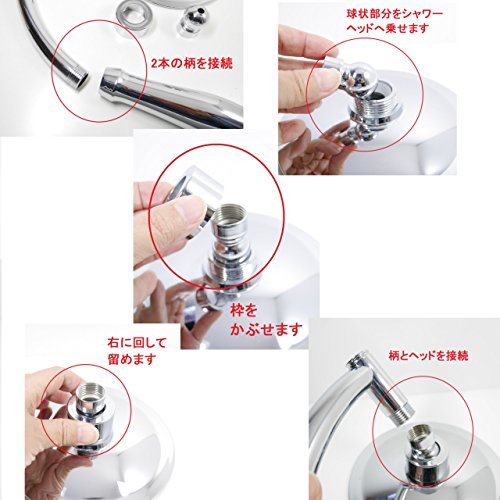 2本の柄を接続

球状部分をシャワーヘッドへ乗せます

枠をかぶせます

右に回して留めます

柄とヘッドを接続