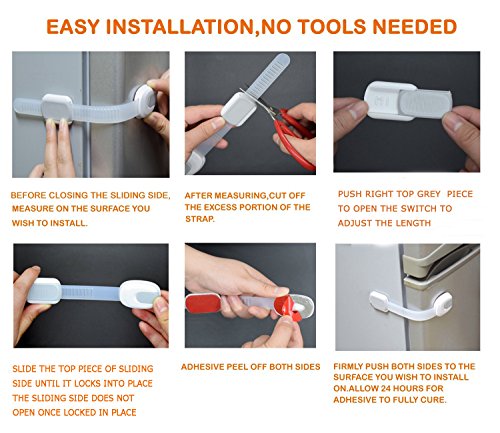 EASY INSTALLATION,NO TOOLS NEEDED

BEFORE CLOSING THE SLIDING SIDE, MEASURE ON THE SURFACE YOU WISH TO INSTALL.

AFTER MEASURING,CUT OFF THE EXCESS PORTION OF THE STRAP.

PUSH RIGHT TOP GREY PIECE TO OPEN THE SWITCH TO ADJUST THE LENGTH

SLIDE THE TOP PIECE OF SLIDING SIDE UNTIL IT LOCKS INTO PLACE THE SLIDING SIDE DOES NOT OPEN ONCE LOCKED IN PLACE

ADHESIVE PEEL OFF BOTH SIDES

FIRMLY PUSH BOTH SIDES TO THE SURFACE YOU WISH TO INSTALL ON.ALLOW 24 HOURS FOR ADHESIVE TO FULLY CURE.