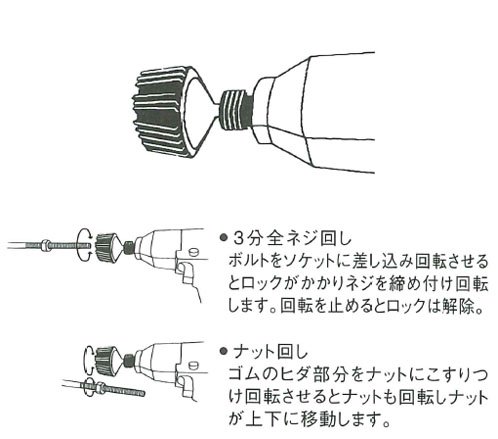 ● 3分全ネジ回し
ボルトをソケットに差し込み回転させるとロックがかかりネジを締め付け回転します。回転を止めるとロックは解除。

● ナット回し
ゴムのヒダ部分をナットにこすりつけ回転させるとナットも回転しナットが上下に移動します。