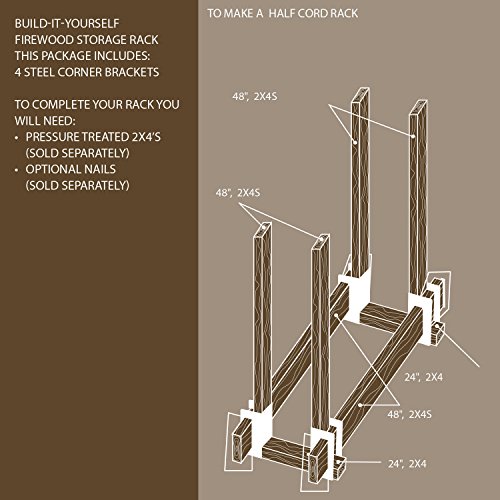 BUILD-IT-YOURSELF FIREWOOD STORAGE RACK THIS PACKAGE INCLUDES: 4 STEEL CORNER BRACKETS

TO COMPLETE YOUR RACK YOU WILL NEED:
• PRESSURE TREATED 2X4'S (SOLD SEPARATELY)
• OPTIONAL NAILS (SOLD SEPARATELY)

TO MAKE A HALF CORD RACK

48", 2X4S

48", 2X4S

24", 2X4

48", 2X4S

24", 2X4